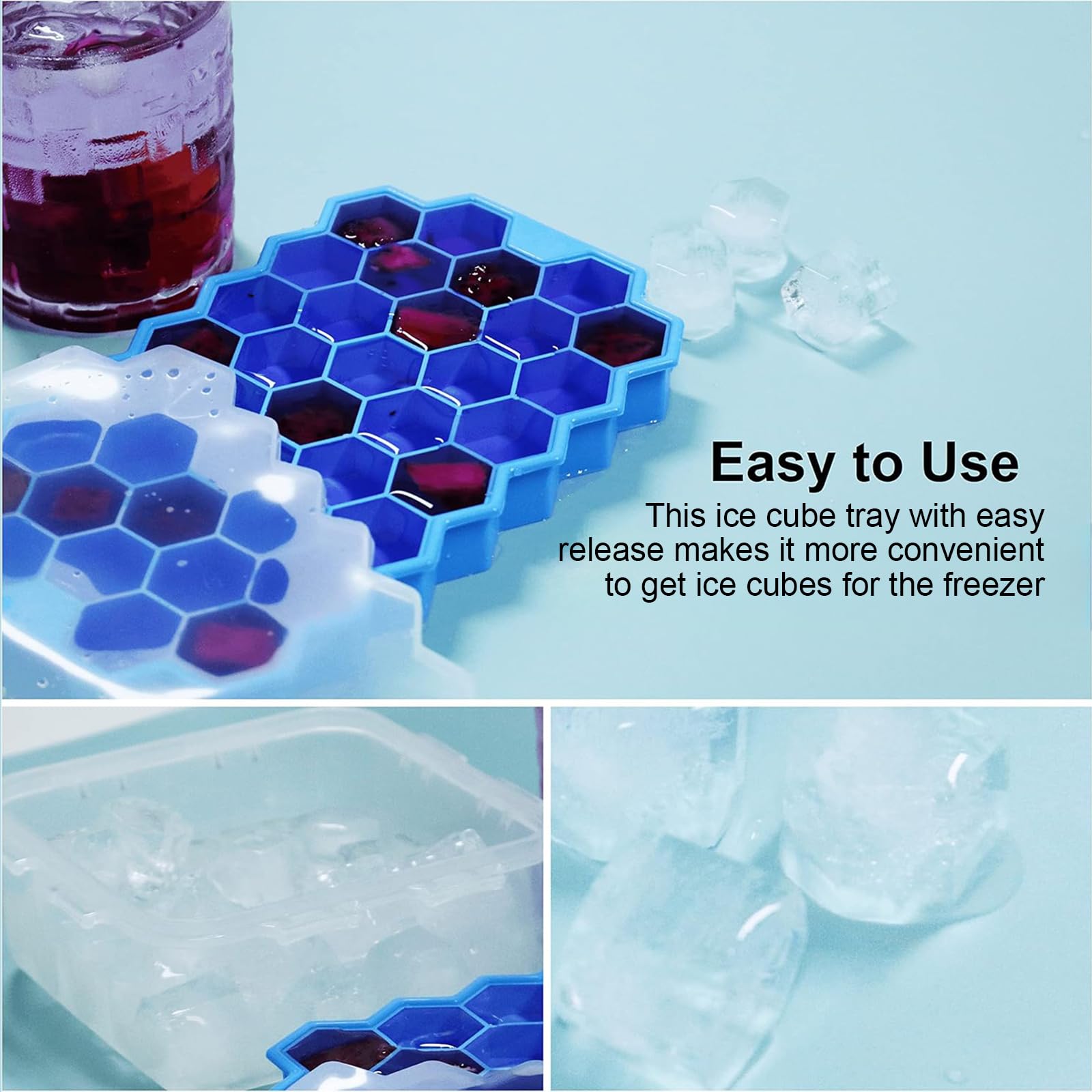 Easy to Use

This ice cube tray with easy release makes it more convenient to get ice cubes for the freezer